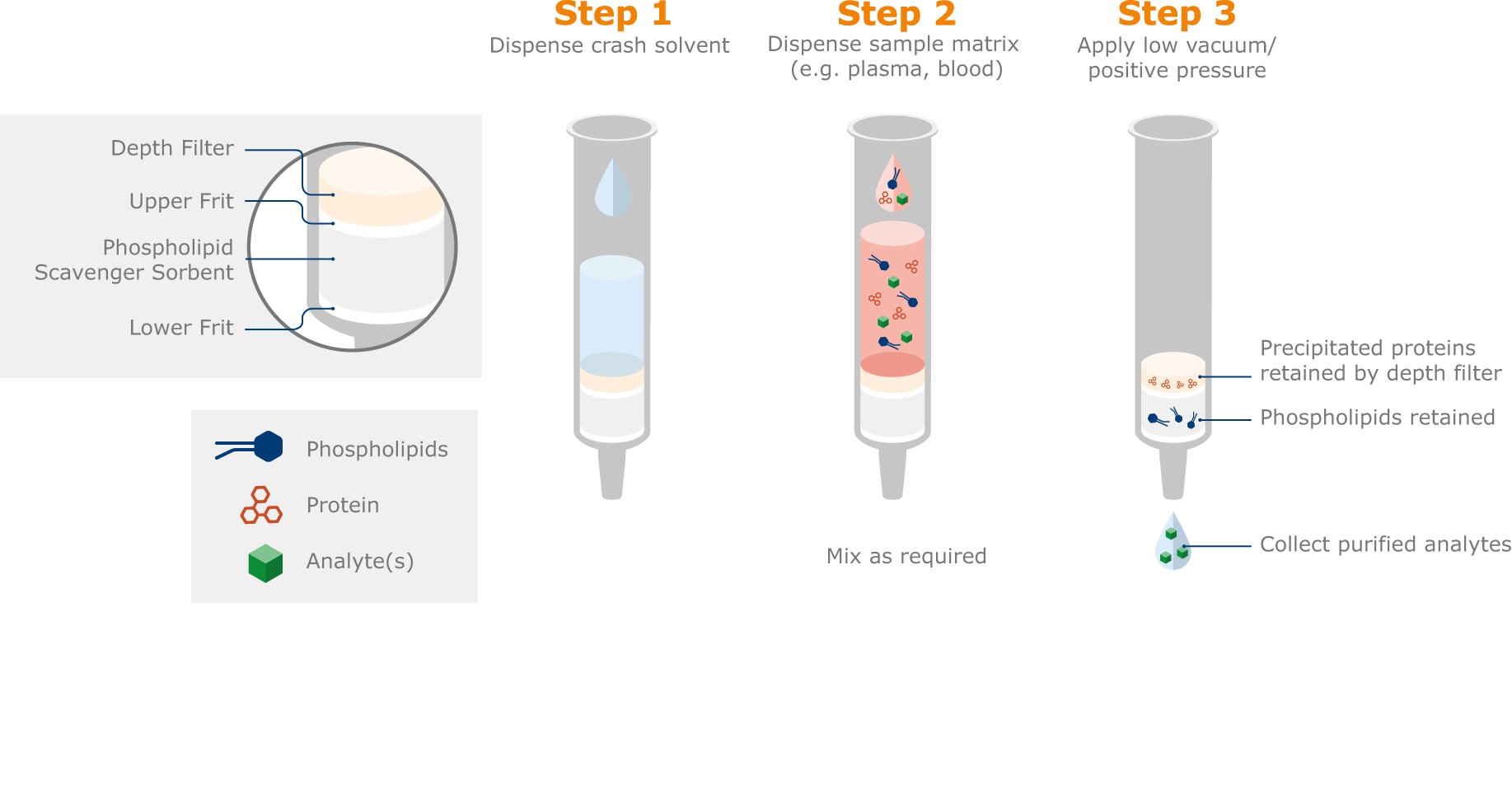 Depth Filter

Upper Frit

Phospholipid Scavenger Sorbent

Lower Frit

Phospholipids

Protein

Analyte(s)

Step 1
Dispense crash solvent

Step 2
Dispense sample matrix (e.g. plasma, blood)

Mix as required

Step 3
Apply low vacuum/ positive pressure

Precipitated proteins retained by depth filter

Phospholipids retained

Collect purified analytes