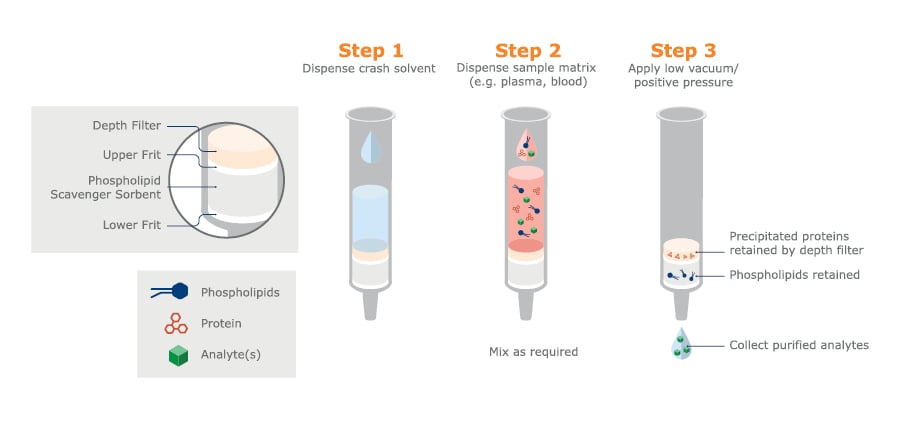 Depth Filter
Upper Frit
Phospholipid Scavenger Sorbent
Lower Frit

Phospholipids
Protein
Analyte(s)

Step 1
Dispense crash solvent

Step 2
Dispense sample matrix (e.g. plasma, blood)

Mix as required

Step 3
Apply low vacuum/ positive pressure

Precipitated proteins retained by depth filter
Phospholipids retained
Collect purified analytes