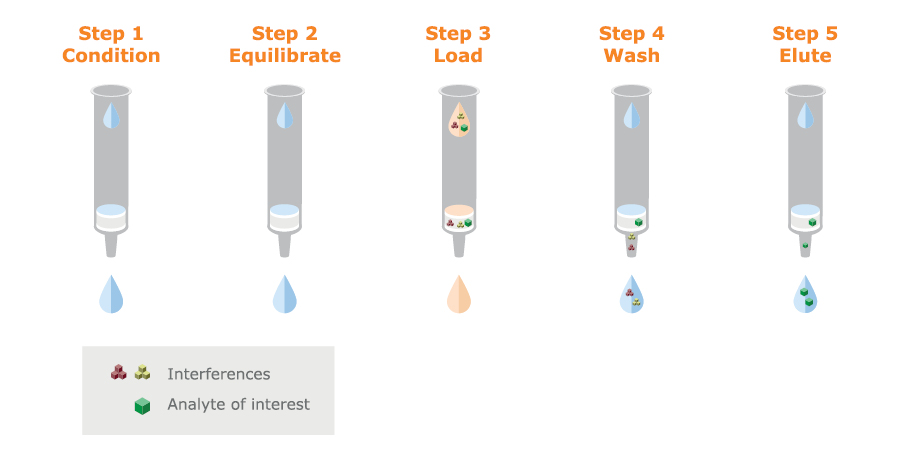 Step 1
Condition

Step 2
Equilibrate

Step 3
Load

Step 4
Wash

Step 5
Elute

Interferences

Analyte of interest