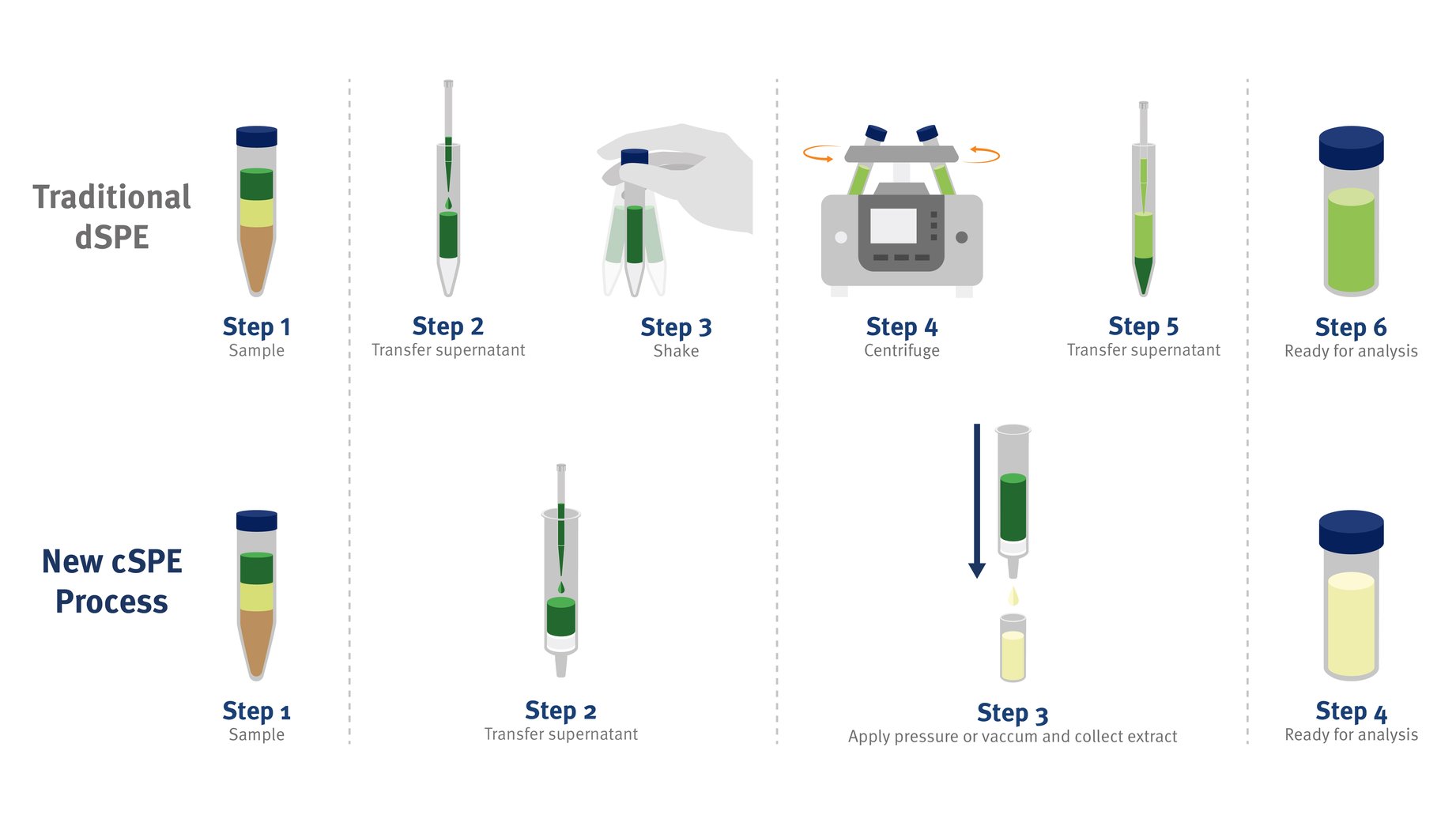 Traditional dSPE

Step 1
Sample

Step 2
Transfer supernatant

Step 3
Shake

Step 4
Centrifuge

Step 5
Transfer supernatant

Step 6
Ready for analysis

New cSPE Process

Step 1
Sample

Step 2
Transfer supernatant

Step 3
Apply pressure or vaccum and collect extract

Step 4
Ready for analysis