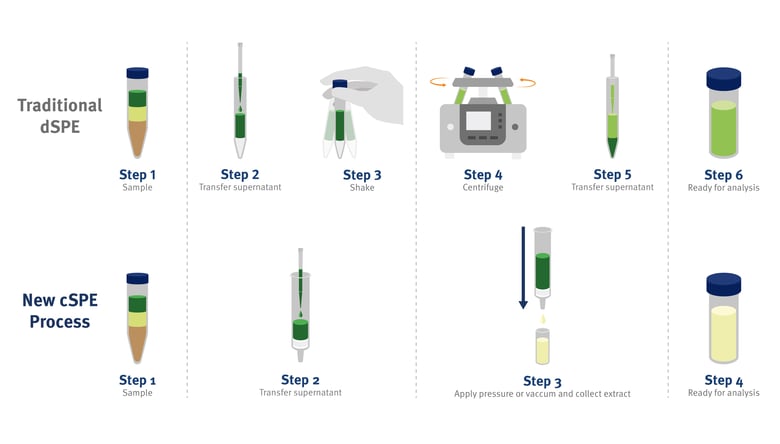 Traditional dSPE

Step 1
Sample

Step 2
Transfer supernatant

Step 3
Shake

Step 4
Centrifuge

Step 5
Transfer supernatant

Step 6
Ready for analysis

New cSPE Process

Step 1
Sample

Step 2
Transfer supernatant

Step 3
Apply pressure or vaccum and collect extract

Step 4
Ready for analysis