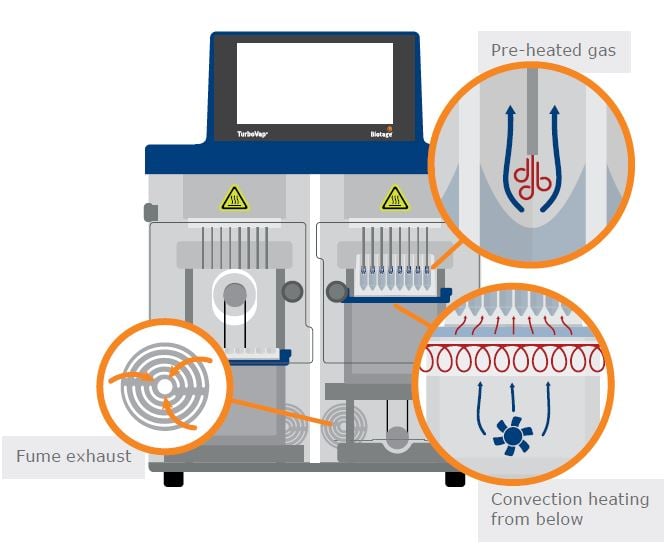 Pre-heated gas

TurboVap

Biotage

Fume exhaust

Convection heating from below