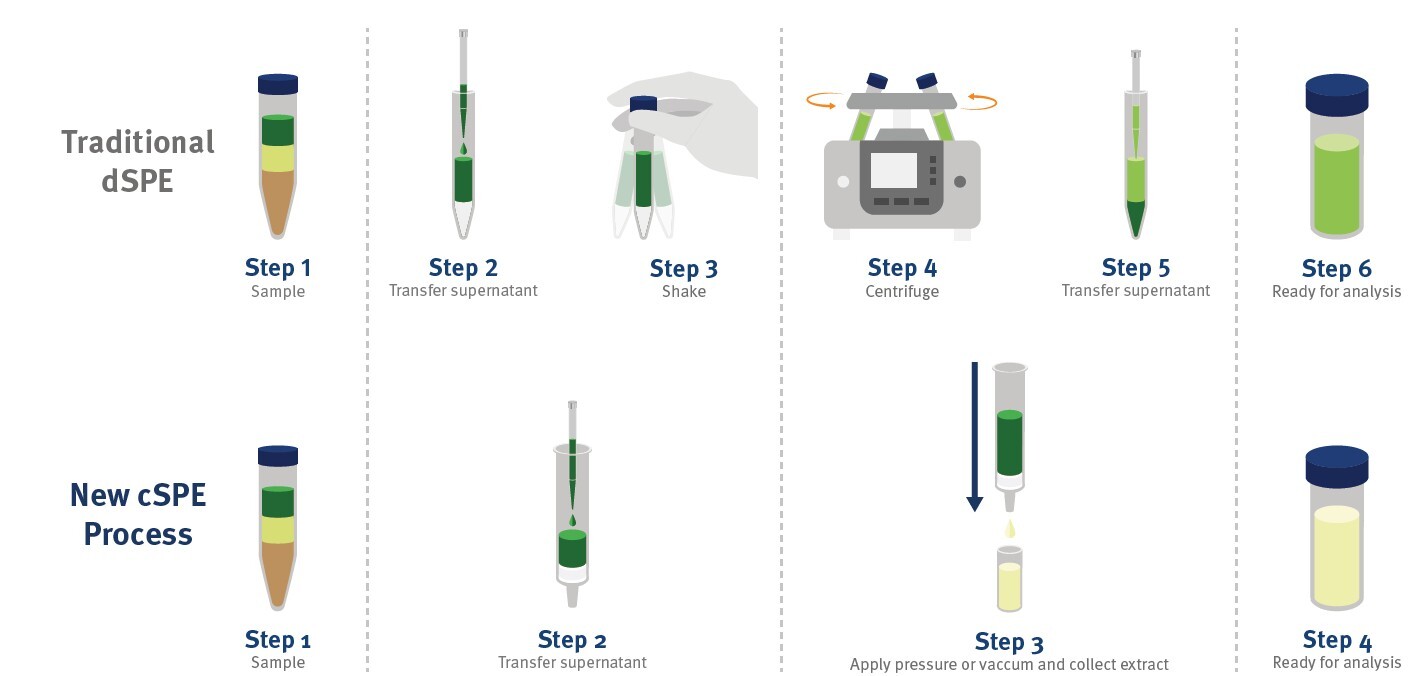 Traditional dSPE

Step 1
Sample

Step 2
Transfer supernatant

Step 3
Shake

Step 4
Centrifuge

Step 5
Transfer supernatant

Step 6
Ready for analysis

New cSPE Process

Step 1
Sample

Step 2
Transfer supernatant

Step 3
Apply pressure or vaccum and collect extract

Step 4
Ready for analysis