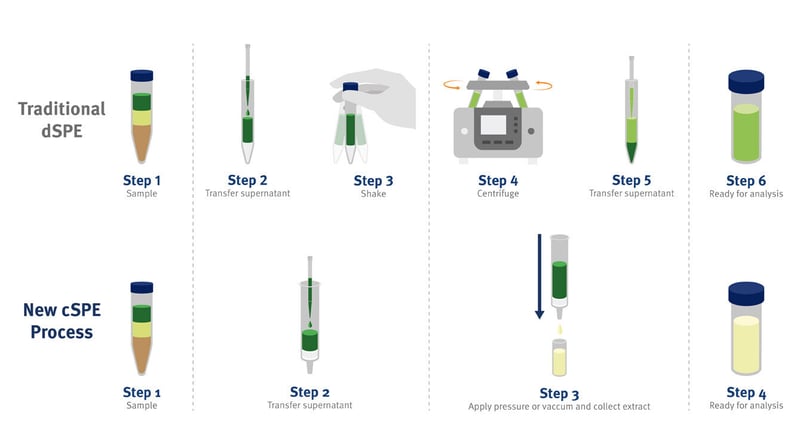 Traditional dSPE

Step 1
Sample

Step 2
Transfer supernatant

Step 3
Shake

Step 4
Centrifuge

Step 5
Transfer supernatant

Step 6
Ready for analysis

New cSPE Process

Step 1
Sample

Step 2
Transfer supernatant

Step 3
Apply pressure or vaccum and collect extract

Step 4
Ready for analysis