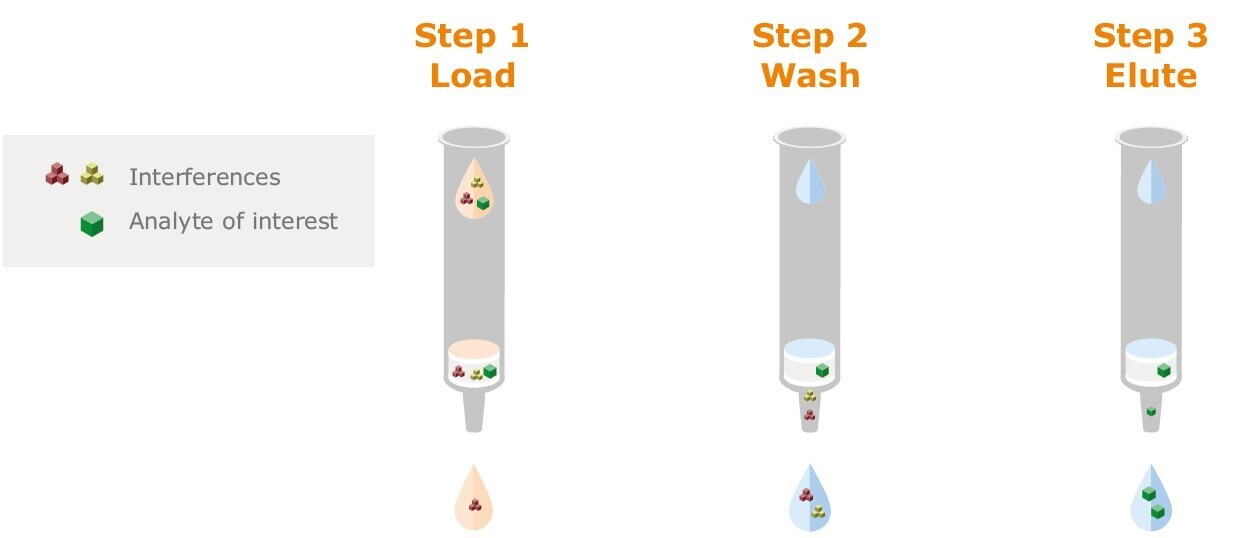 Interferences
Analyte of interest

Step 1
Load

Step 2
Wash

Step 3
Elute