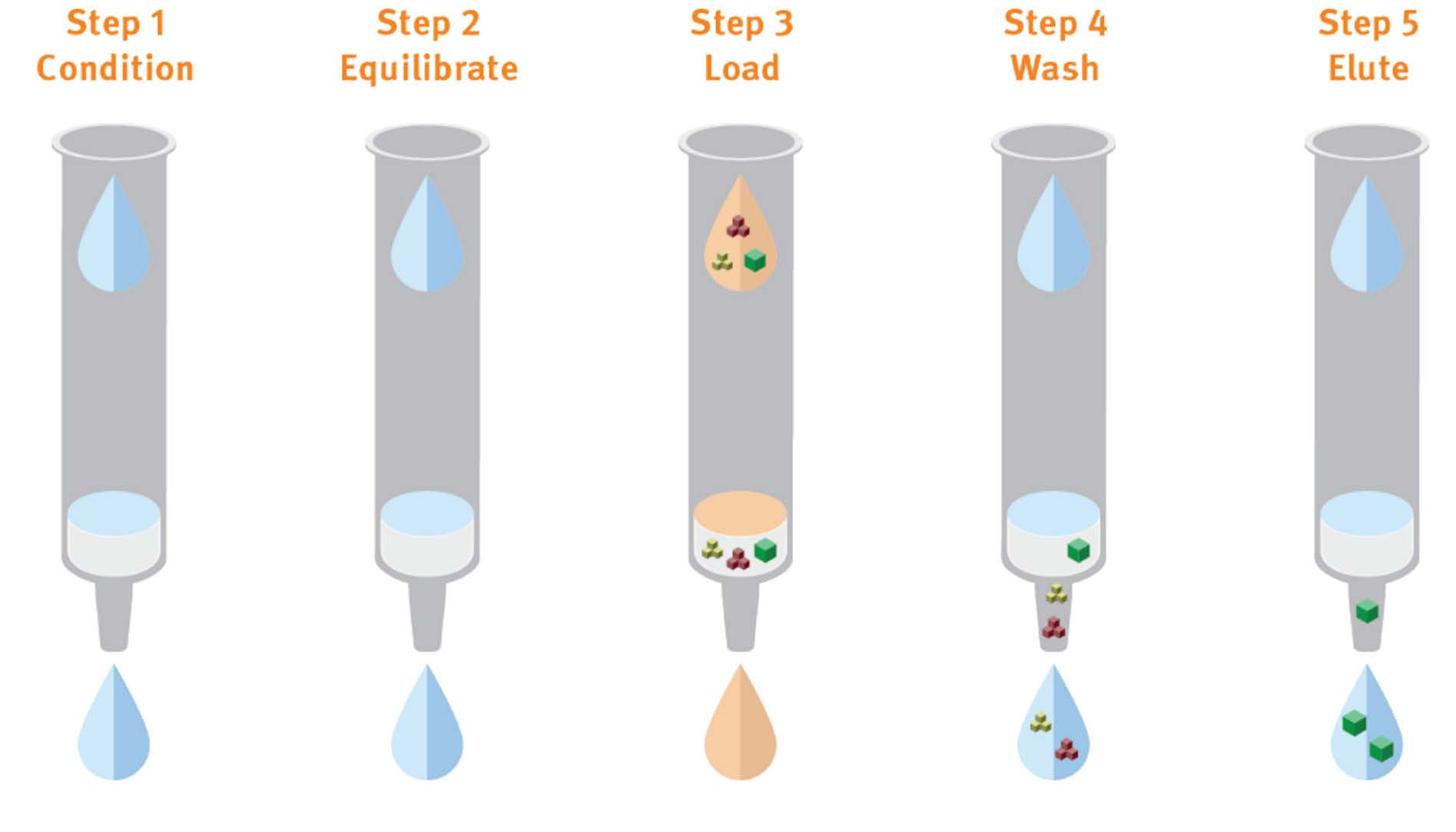 Step 1
Condition

Step 2
Equilibrate

Step 3
Load

Step 4
Wash

Step 5
Elute