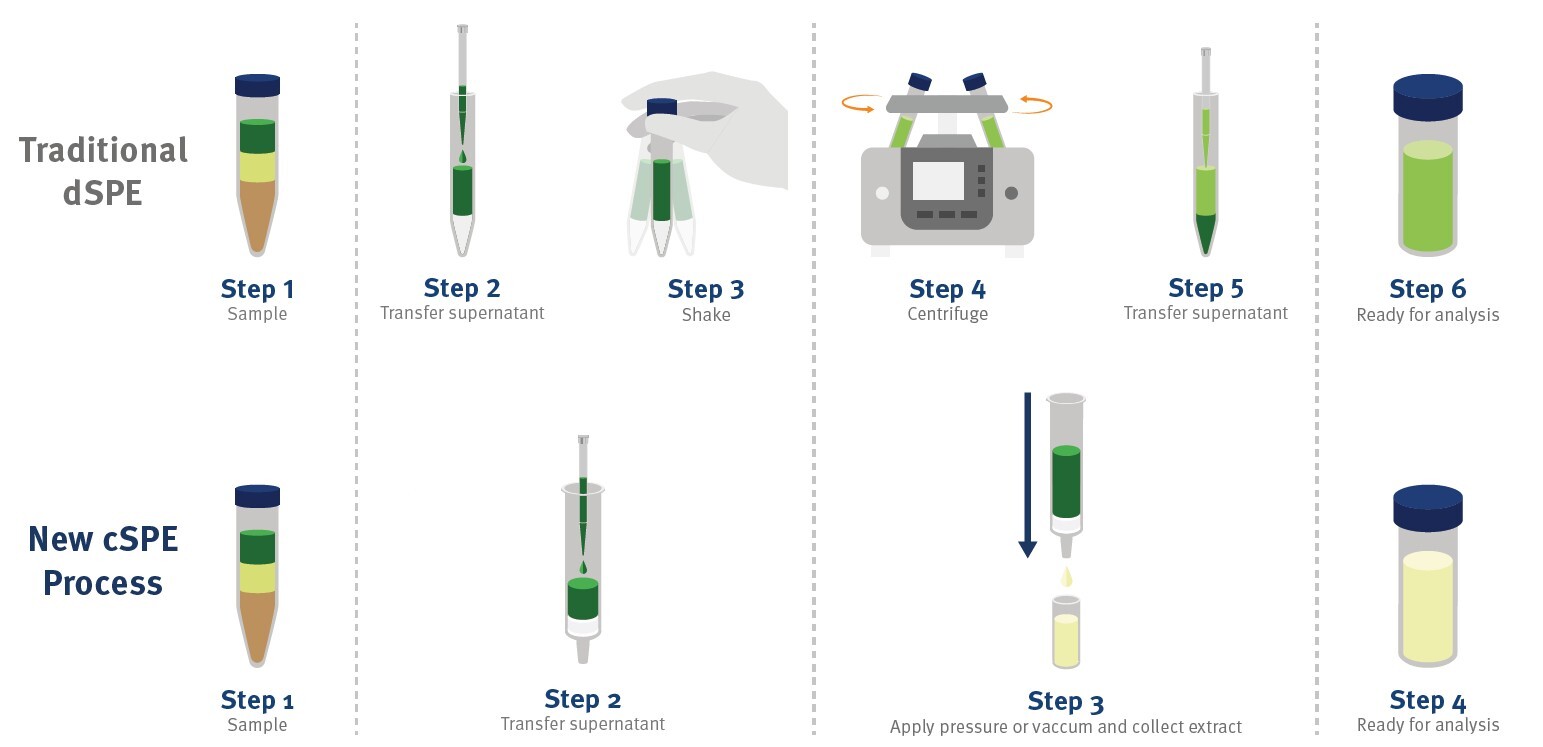 Traditional dSPE

Step 1
Sample

Step 2
Transfer supernatant

Step 3
Shake

Step 4
Centrifuge

Step 5
Transfer supernatant

Step 6
Ready for analysis

New cSPE Process

Step 1
Sample

Step 2
Transfer supernatant

Step 3
Apply pressure or vaccum and collect extract

Step 4
Ready for analysis