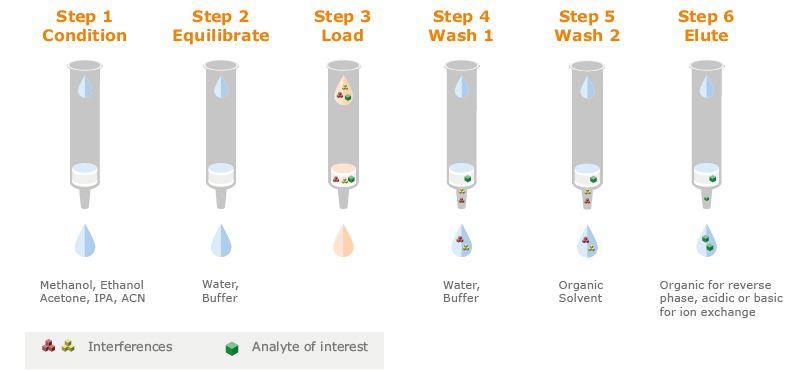 Step 1
Condition

Step 2
Equilibrate

Step 3
Load

Step 4
Wash 1

Step 5
Wash 2

Step 6
Elute

Methanol, Ethanol
Acetone, IPA, ACN

Water,
Buffer

Water,
Buffer

Organic
Solvent

Organic for reverse phase, acidic or basic for ion exchange

Interferences

Analyte of interest