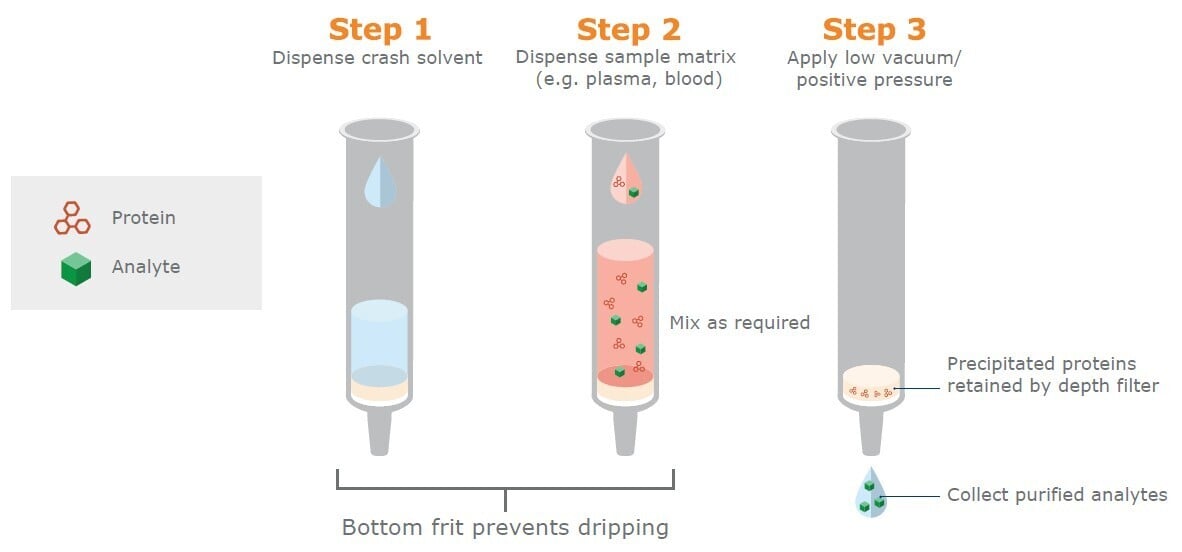 Protein

Analyte

Step 1
Dispense crash solvent

Step 2
Dispense sample matrix (e.g. plasma, blood)

Mix as required

Step 3
Apply low vacuum/ positive pressure

Precipitated proteins retained by depth filter

Collect purified analytes

Bottom frit prevents dripping