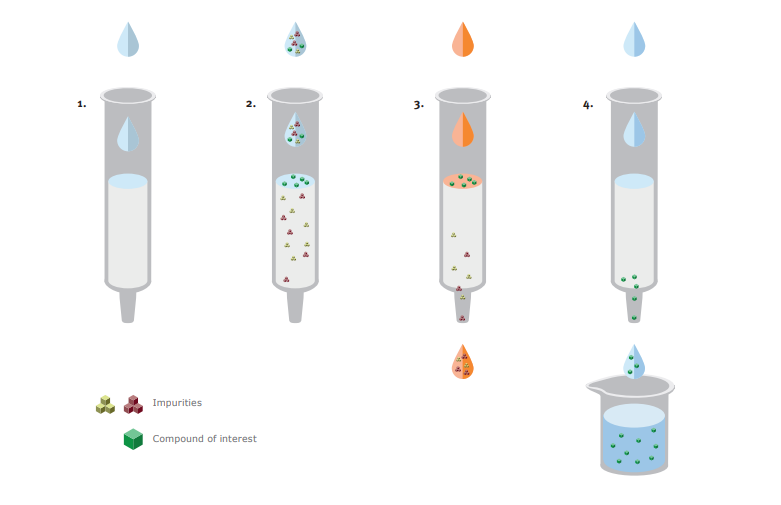 1.

2.

3.

4.

Impurities

Compound of interest